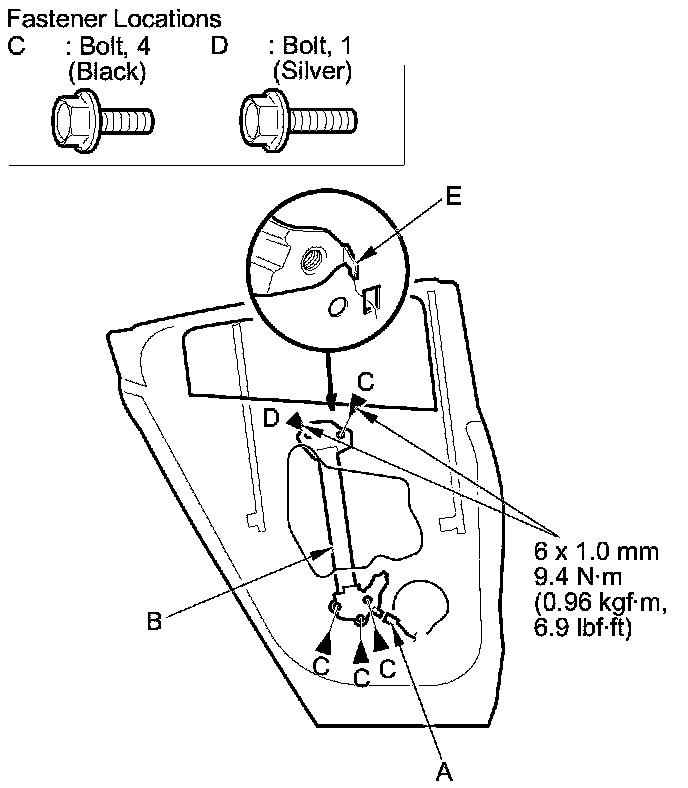 Fastener Locations
C : Bolt, 4 (Black)
D : Bolt, 1 (Silver)

E

C

D

6 x 1.0 mm
9.4 N·m
(0.96 kgf·m,
6.9 lbf·ft)

B

C C C

A