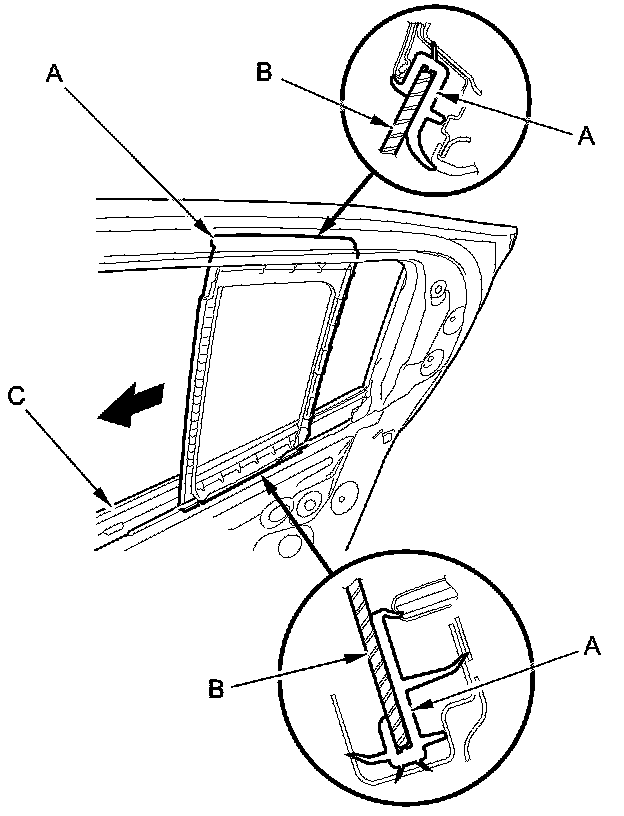 A
B
A
C
B
A