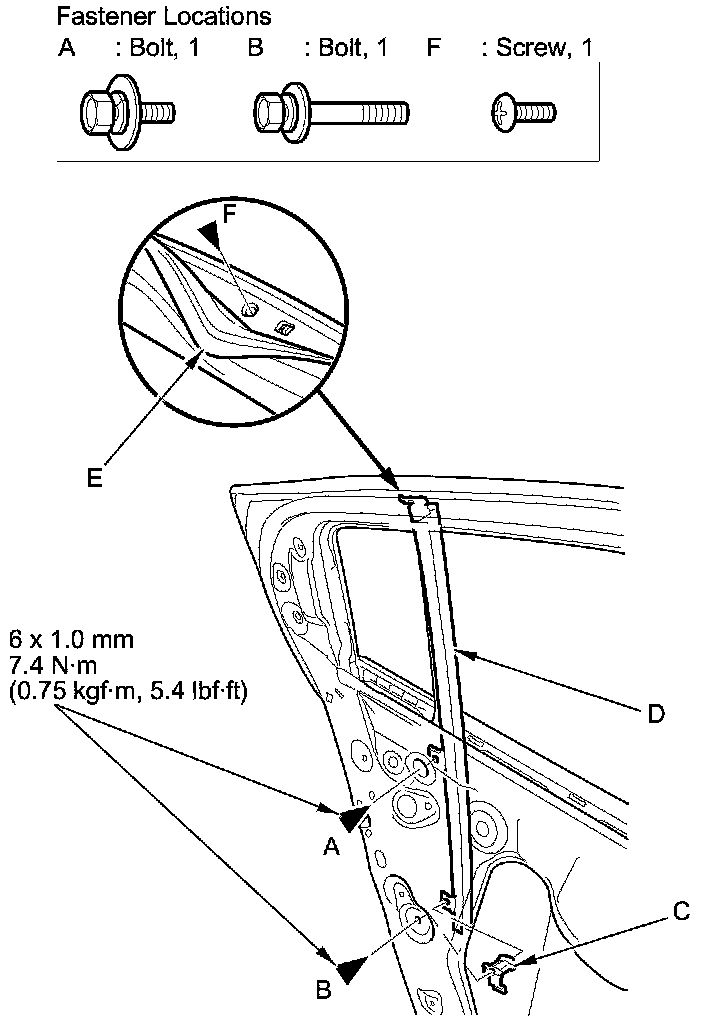 Fastener Locations
A : Bolt, 1 B : Bolt, 1 F : Screw, 1

F

E

6 x 1.0 mm
7.4 N·m
(0.75 kgf·m, 5.4 lbf·ft)

D

A

C

B