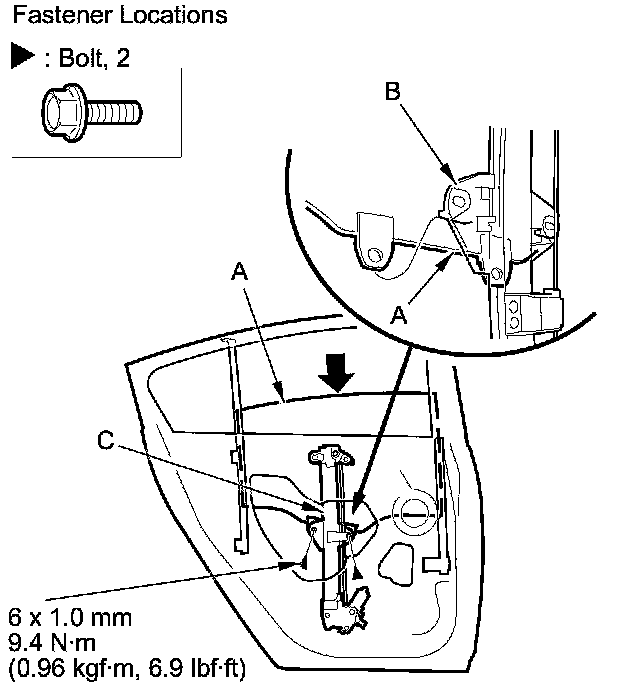 Fastener Locations

▶ : Bolt, 2

B

A

A

C

6 x 1.0 mm
9.4 N·m
(0.96 kgf·m, 6.9 lbf·ft)