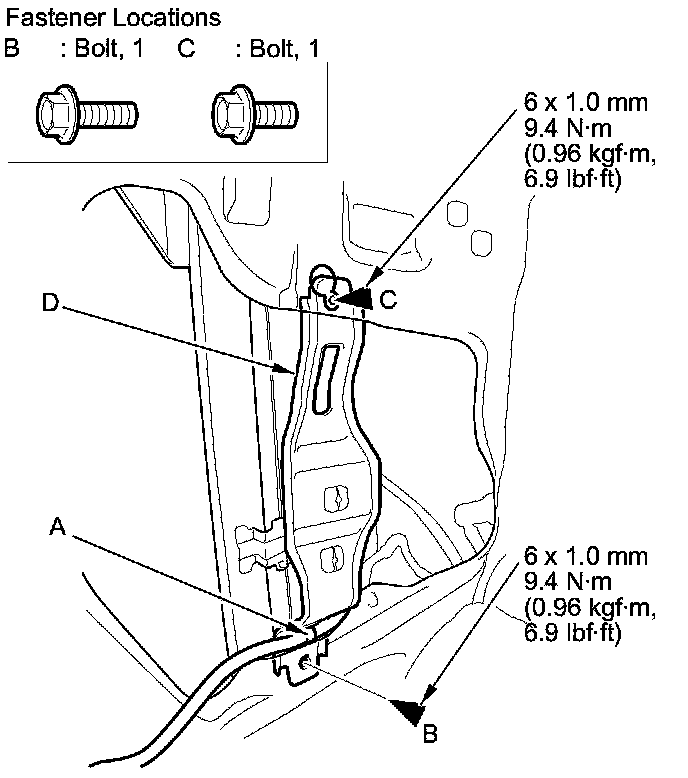 Fastener Locations
B : Bolt, 1 C : Bolt, 1

6 x 1.0 mm
9.4 N·m
(0.96 kgf·m,
6.9 lbf·ft)

C

D

A

6 x 1.0 mm
9.4 N·m
(0.96 kgf·m,
6.9 lbf·ft)

B