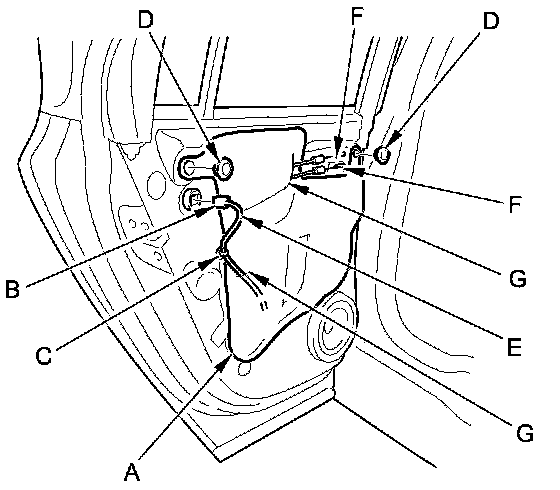 D
F
D
F
G
B
E
C
G
A