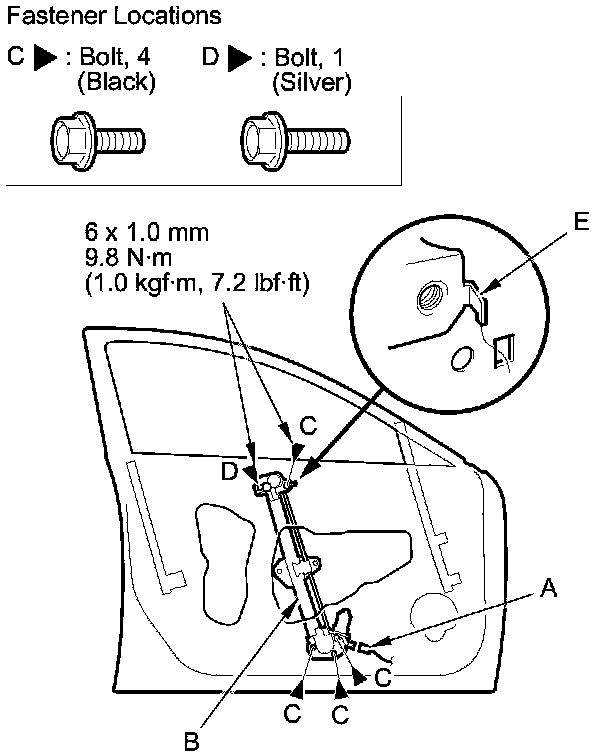 Fastener Locations

C ▶ : Bolt, 4 (Black)

D ▶ : Bolt, 1 (Silver)

6 x 1.0 mm
9.8 N·m
(1.0 kgf·m, 7.2 lbf·ft)

E

C

D

A

C

C

C

B