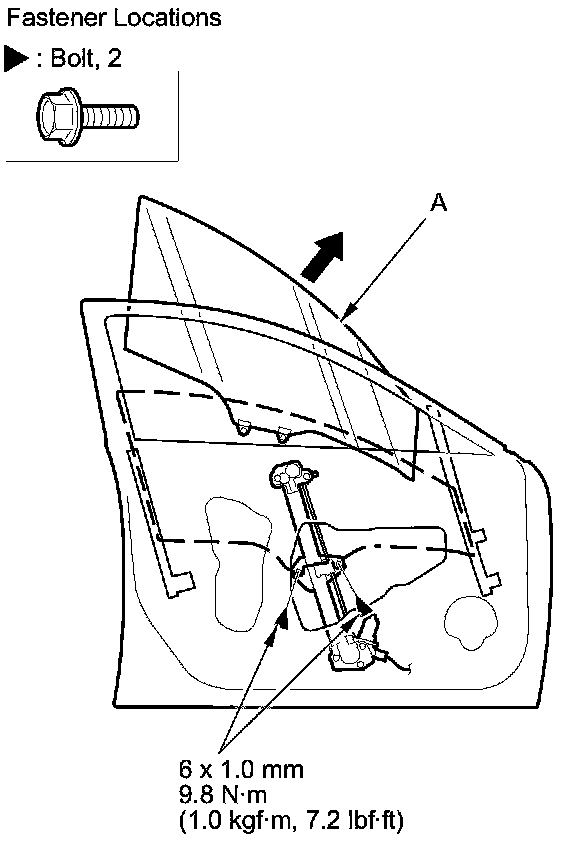 Fastener Locations

▶ : Bolt, 2

A

6 x 1.0 mm
9.8 N·m
(1.0 kgf·m, 7.2 lbf·ft)