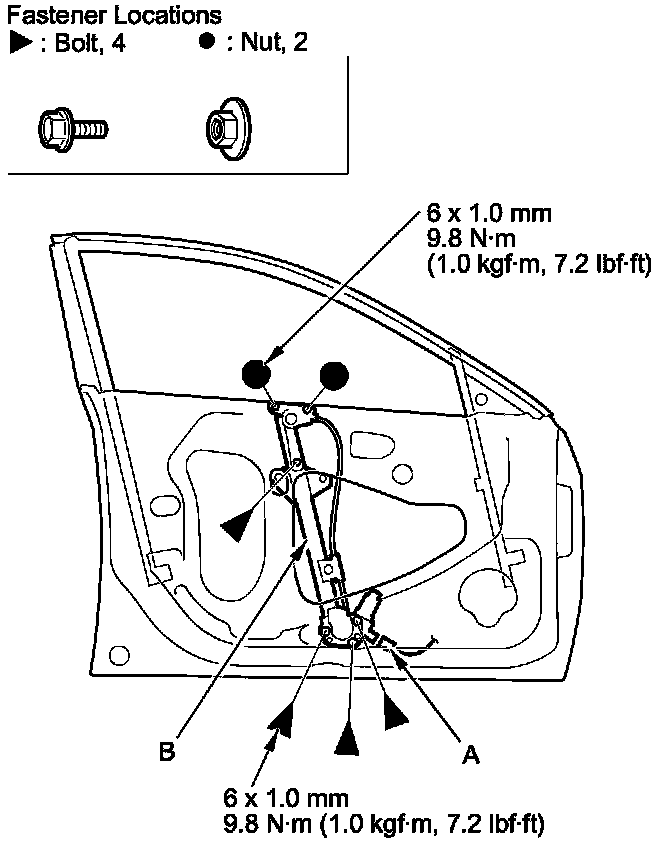 Fastener Locations
▶ : Bolt, 4 ● : Nut, 2

6 x 1.0 mm
9.8 N·m
(1.0 kgf·m, 7.2 lbf·ft)

B

A

6 x 1.0 mm
9.8 N·m (1.0 kgf·m, 7.2 lbf·ft)