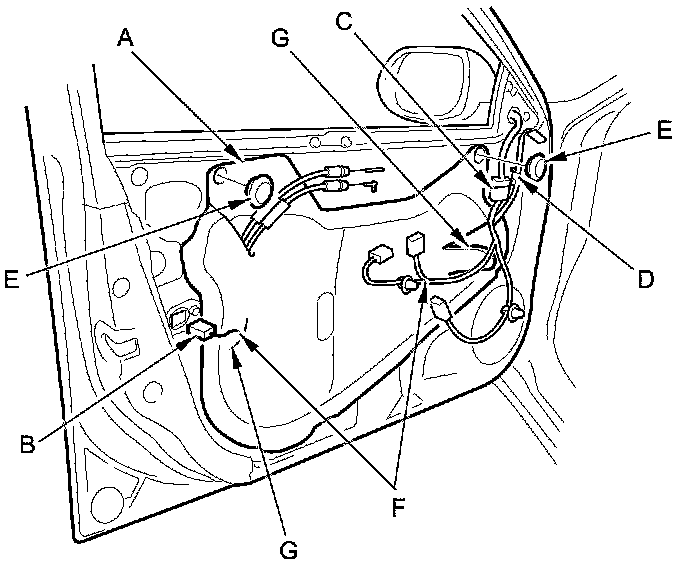 A
G
C
E
E
D
B
F
G