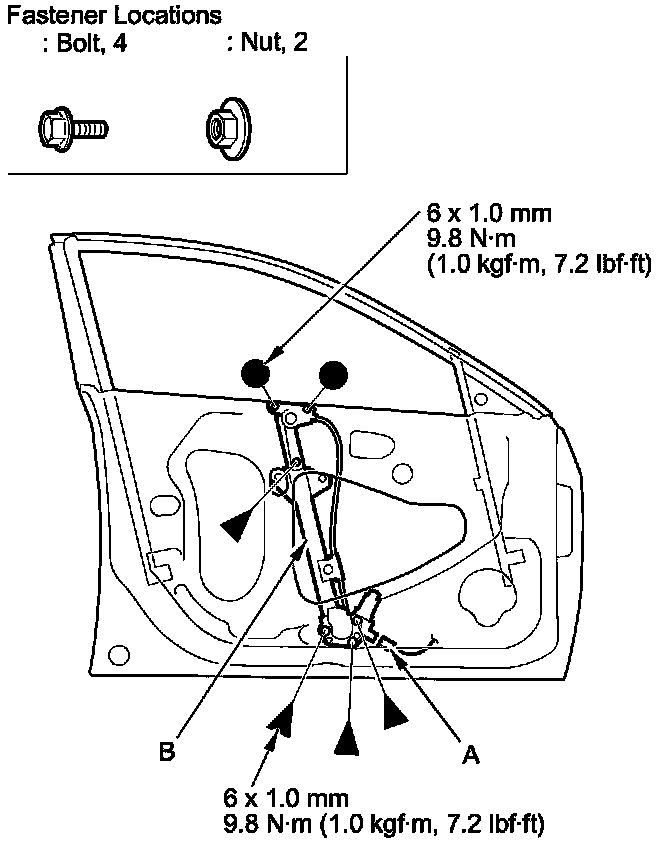 Fastener Locations

: Bolt, 4

: Nut, 2

6 x 1.0 mm
9.8 N·m
(1.0 kgf·m, 7.2 lbf·ft)

B

A

6 x 1.0 mm
9.8 N·m (1.0 kgf·m, 7.2 lbf·ft)