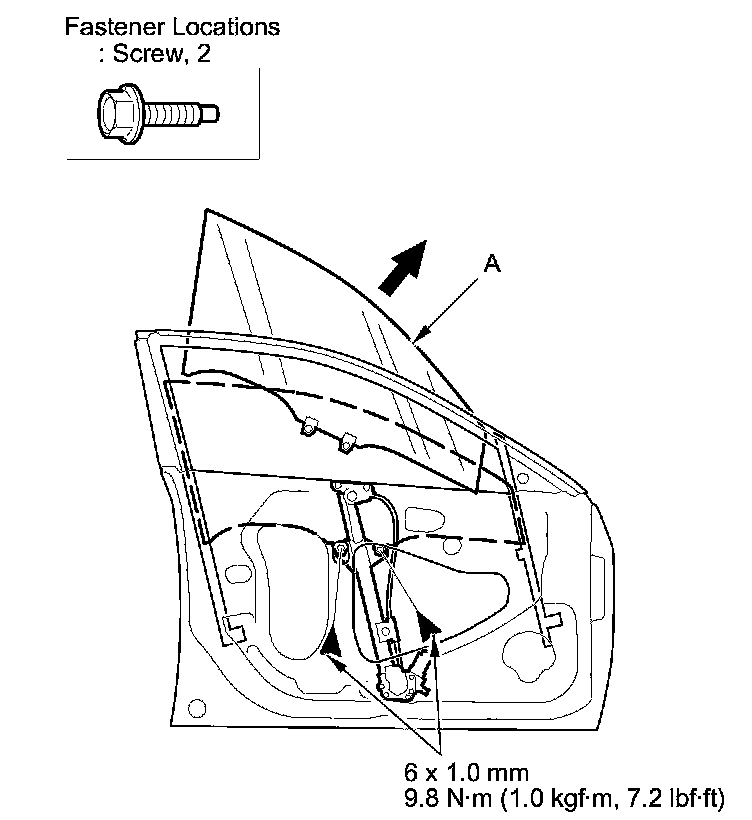 Fastener Locations
: Screw, 2

A

6 x 1.0 mm
9.8 N·m (1.0 kgf·m, 7.2 lbf·ft)