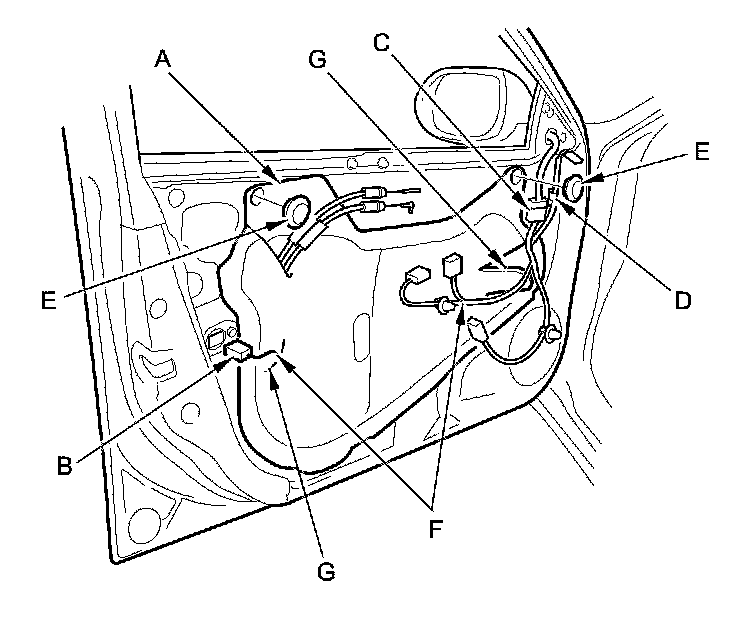 A
G
C
E
E
D
B
F
G