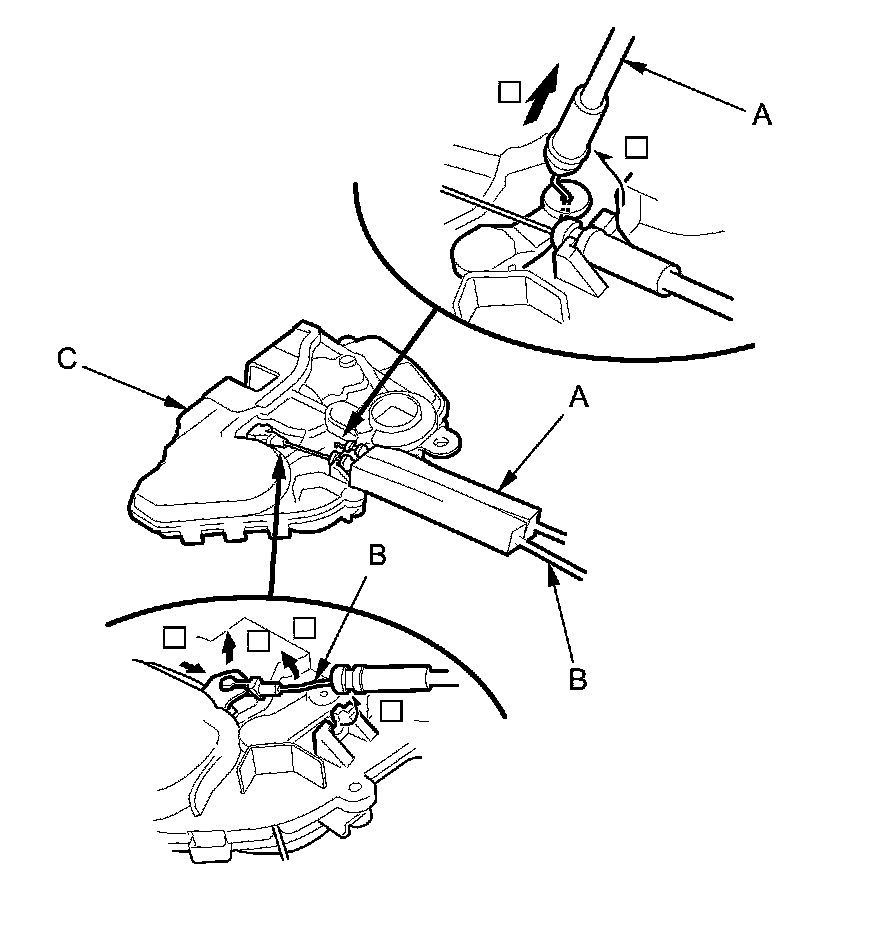 A

C

A

B

B