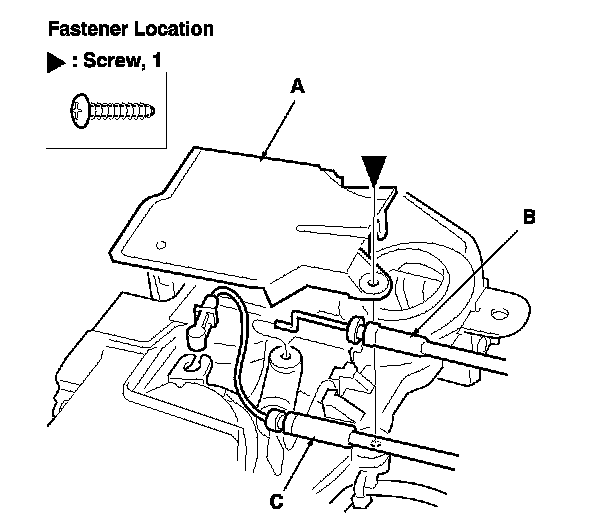 Fastener Location

▶ : Screw, 1

A

B

C