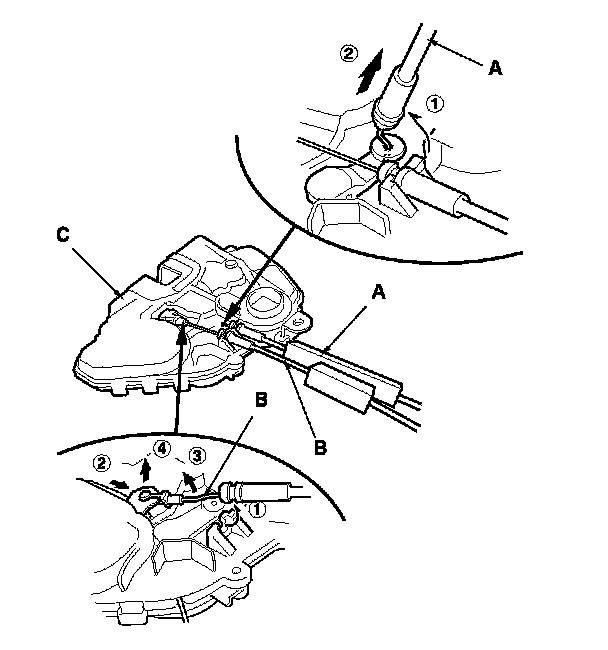 ②
A
①
C
A
B
B
②
④
③
①