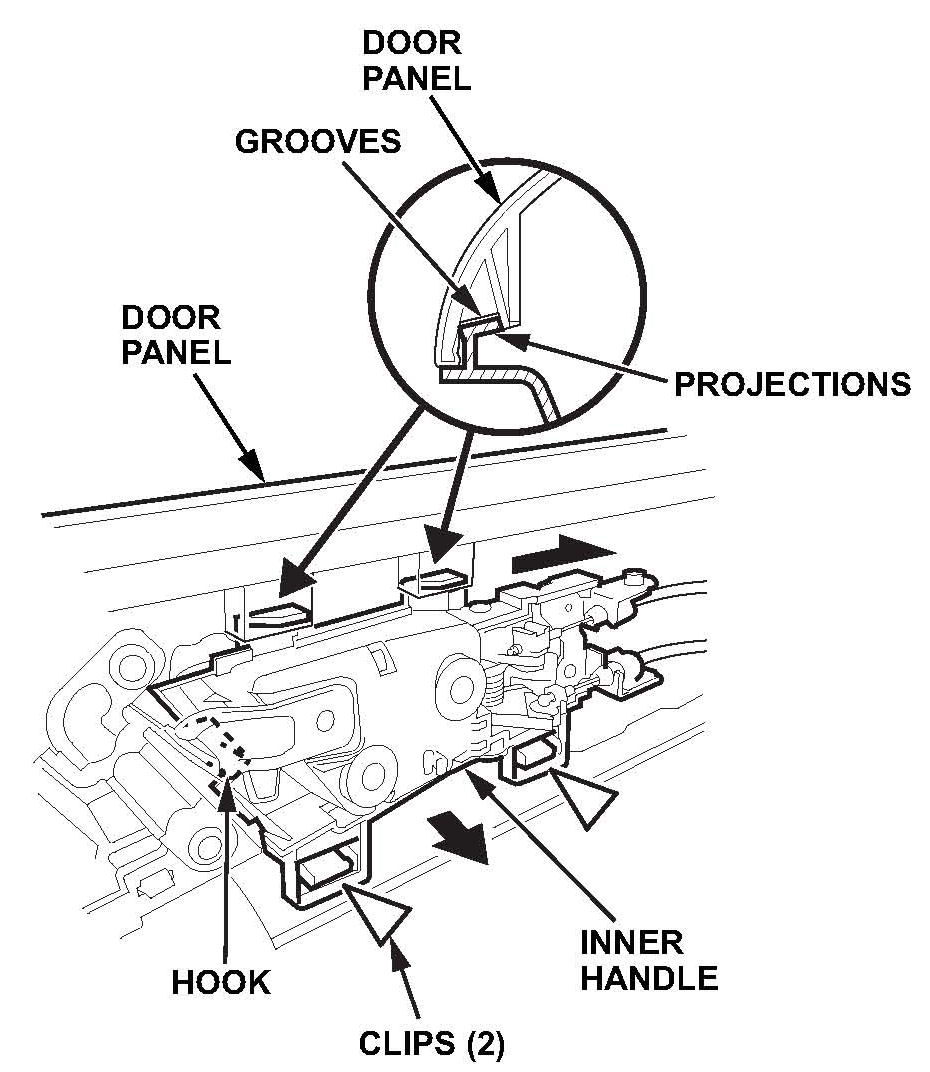 DOOR PANEL

GROOVES

DOOR PANEL

PROJECTIONS

HOOK

INNER HANDLE

CLIPS (2)