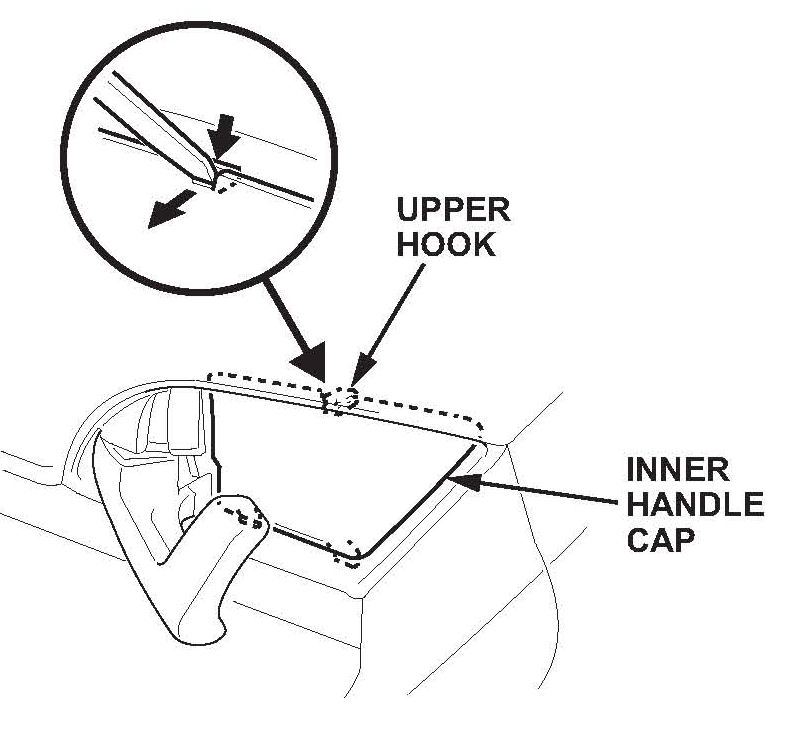 UPPER HOOK

INNER HANDLE CAP