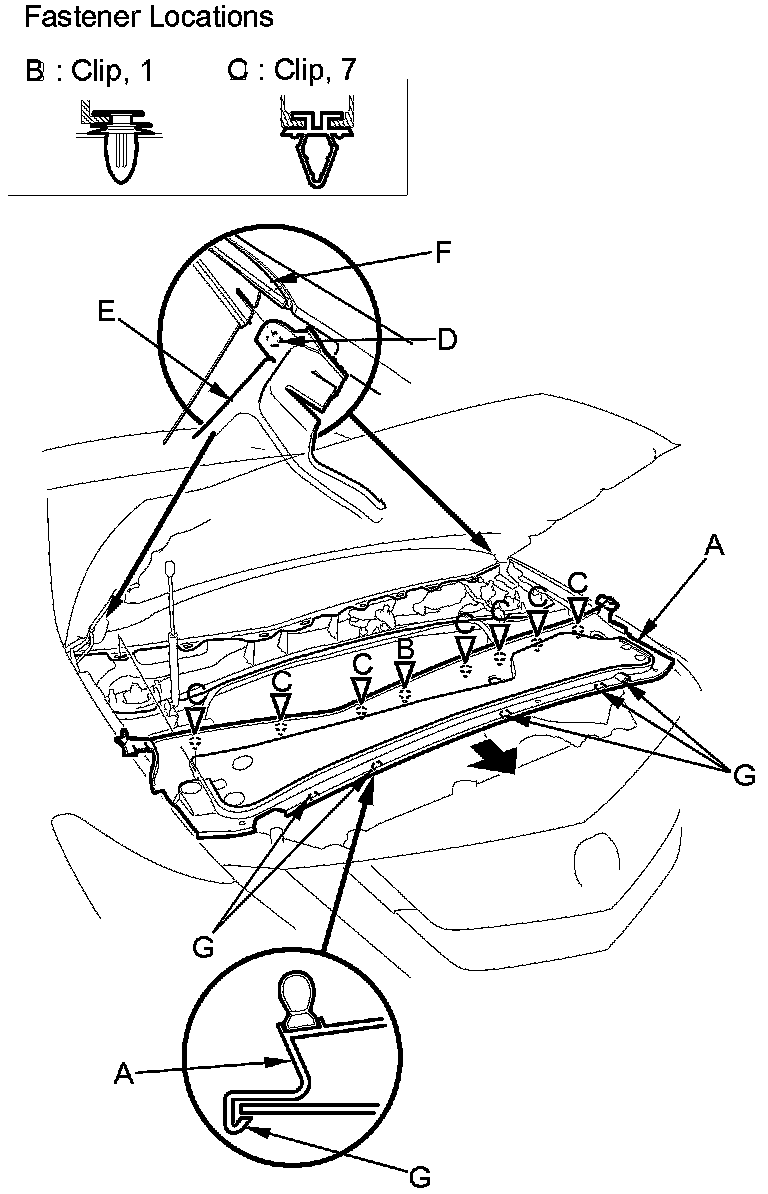 Fastener Locations

B : Clip, 1

C : Clip, 7

F

E

D

A

C

C

C

C

B

C

C

C

G

G

A

G