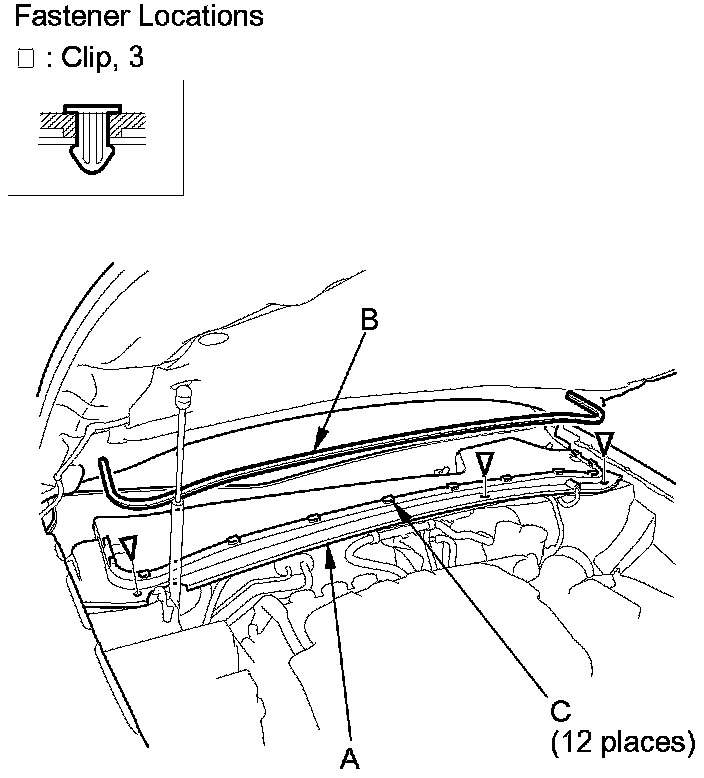 Fastener Locations

□ : Clip, 3

B

C
(12 places)

A