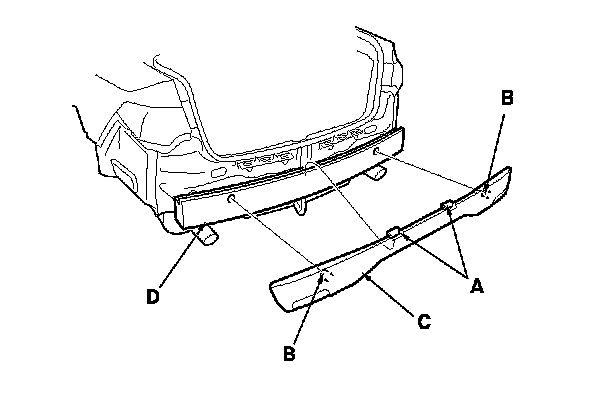 B
D
A
C
B