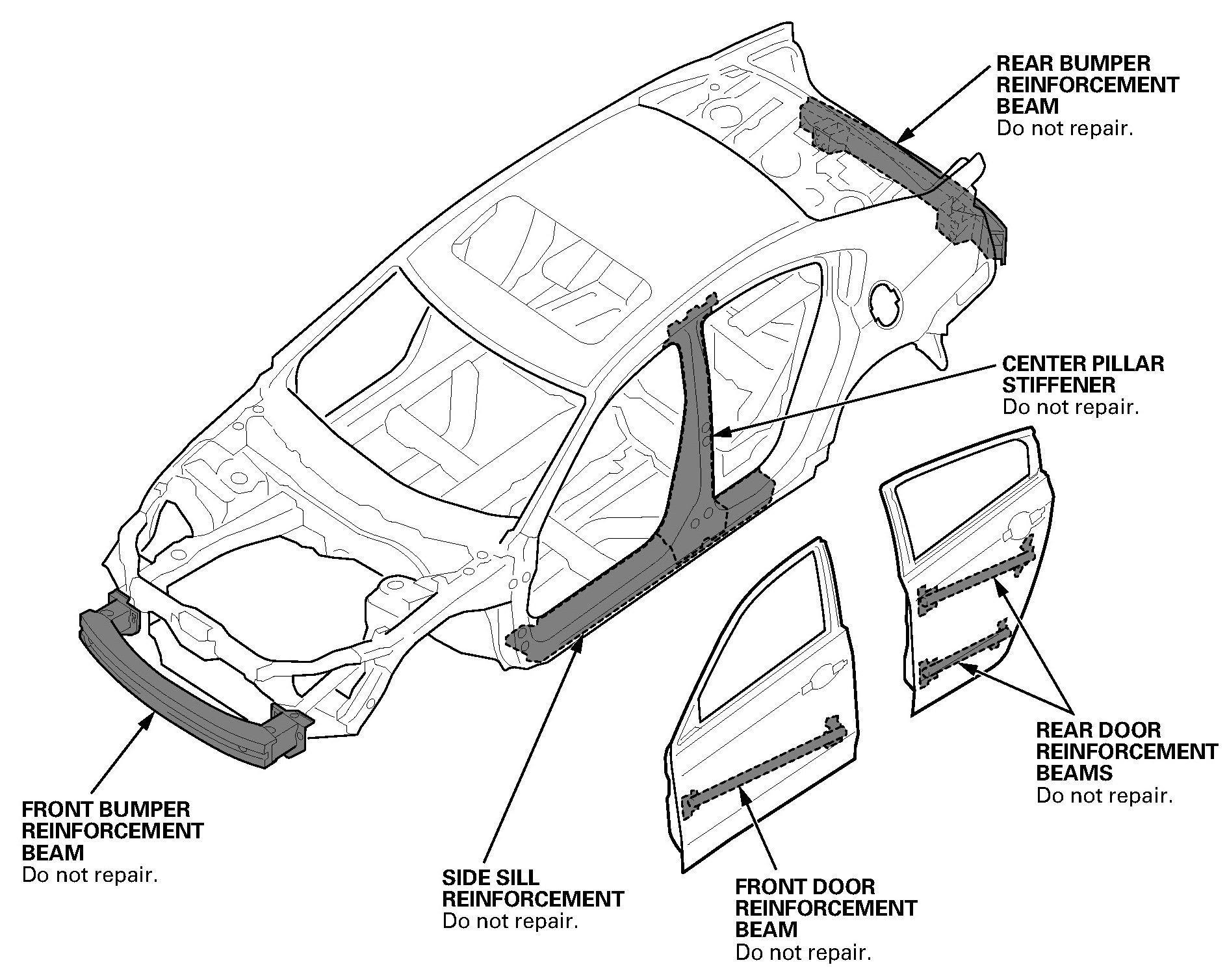 REAR BUMPER REINFORCEMENT BEAM
Do not repair.

CENTER PILLAR STIFFENER
Do not repair.

REAR DOOR REINFORCEMENT BEAMS
Do not repair.

FRONT BUMPER REINFORCEMENT BEAM
Do not repair.

SIDE SILL REINFORCEMENT
Do not repair.

FRONT DOOR REINFORCEMENT BEAM
Do not repair.