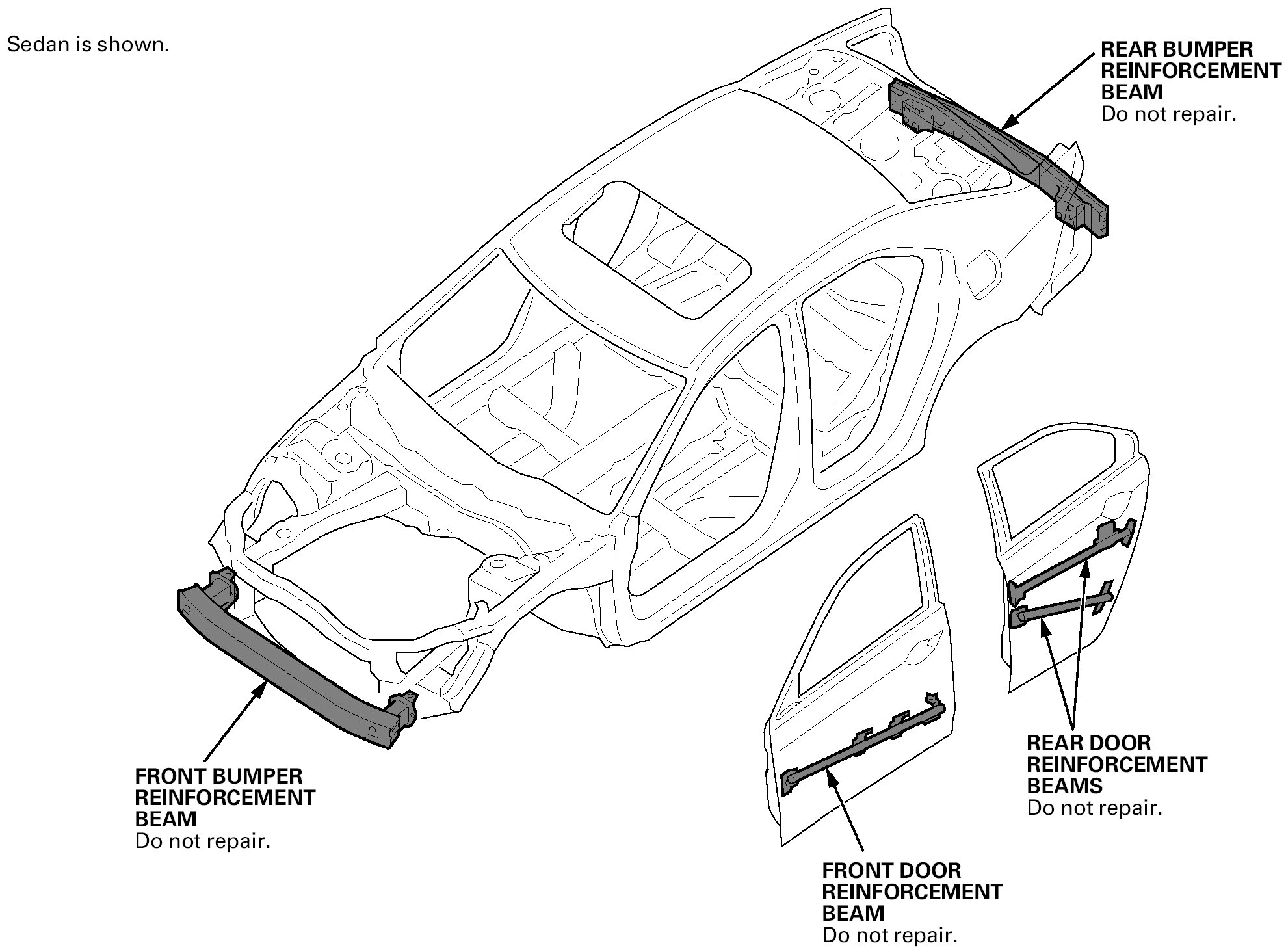 Sedan is shown.

REAR BUMPER REINFORCEMENT BEAM
Do not repair.

FRONT BUMPER REINFORCEMENT BEAM
Do not repair.

REAR DOOR REINFORCEMENT BEAMS
Do not repair.

FRONT DOOR REINFORCEMENT BEAM
Do not repair.