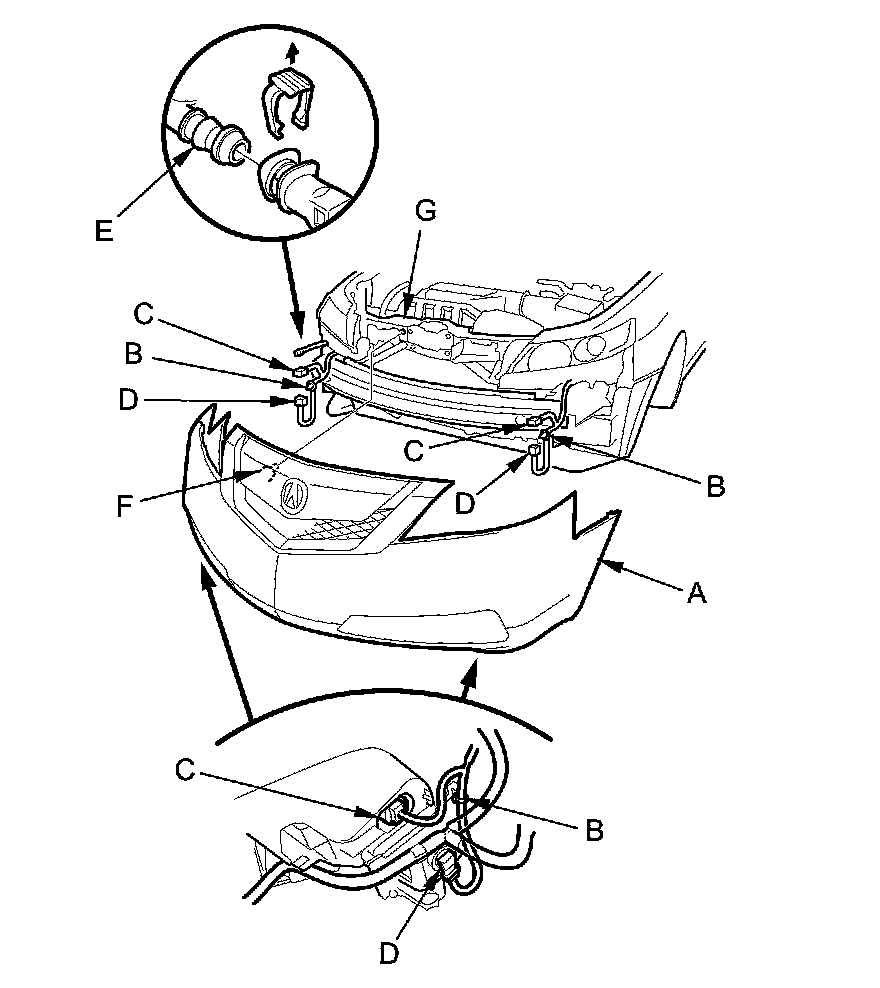 E
G
C
B
D
C
B
D
F
A
C
B
D