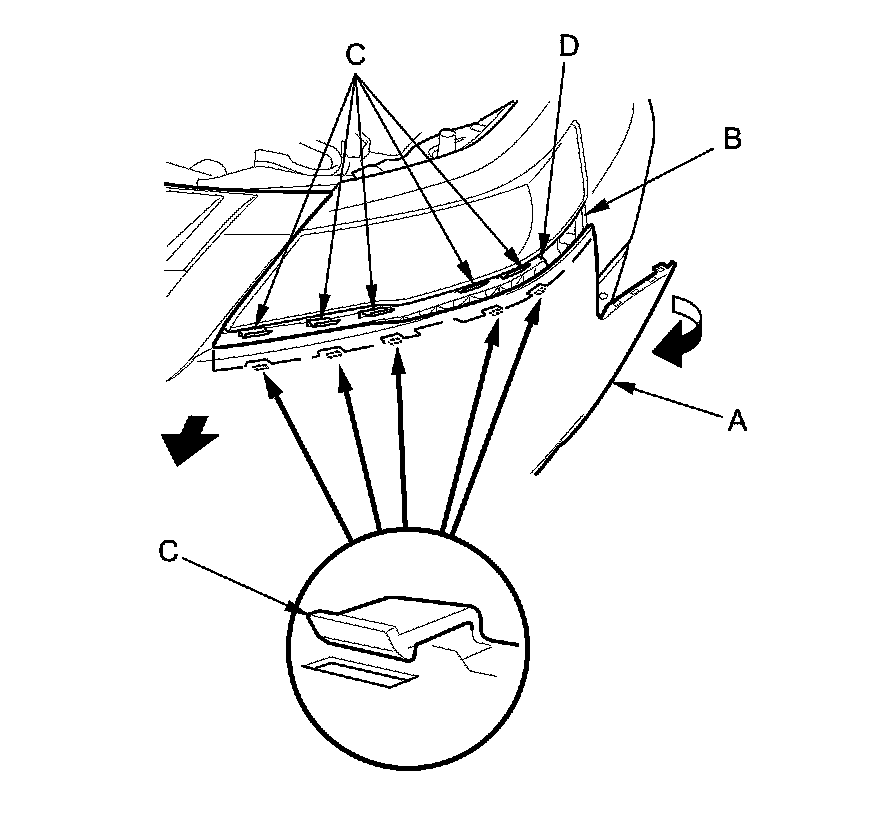 C
D
B
A
C