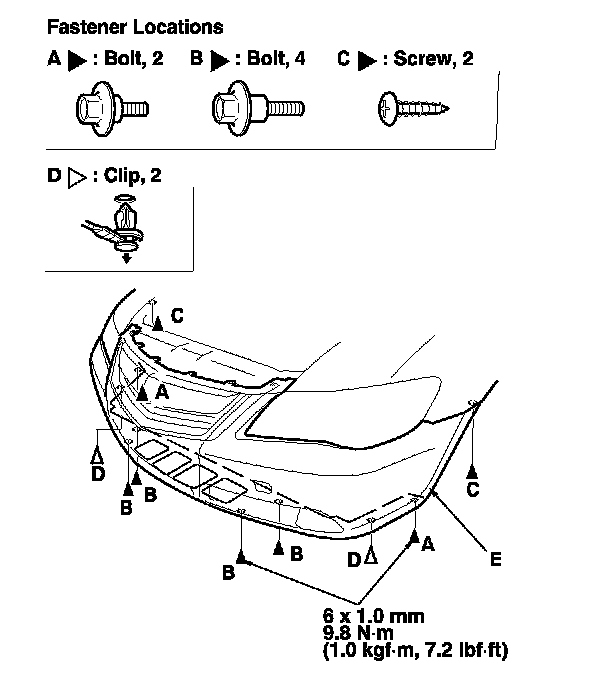 Fastener Locations

A ▶ : Bolt, 2   B ▶ : Bolt, 4   C ▶ : Screw, 2

D ▷ : Clip, 2

C

A

D

B

B

C

B

B

D

A

E

6 x 1.0 mm
9.8 N·m
(1.0 kgf·m, 7.2 lbf·ft)