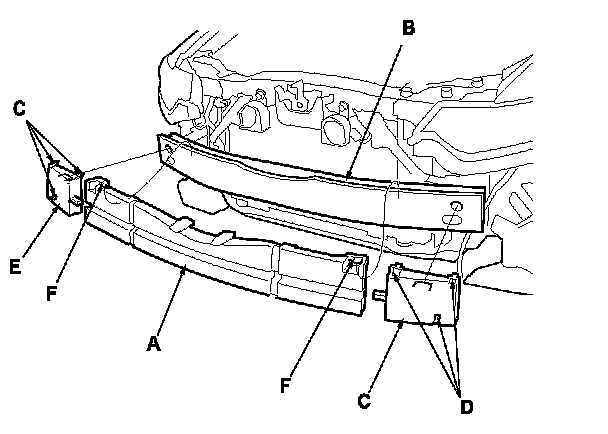 B
C
E
F
A
F
C
D