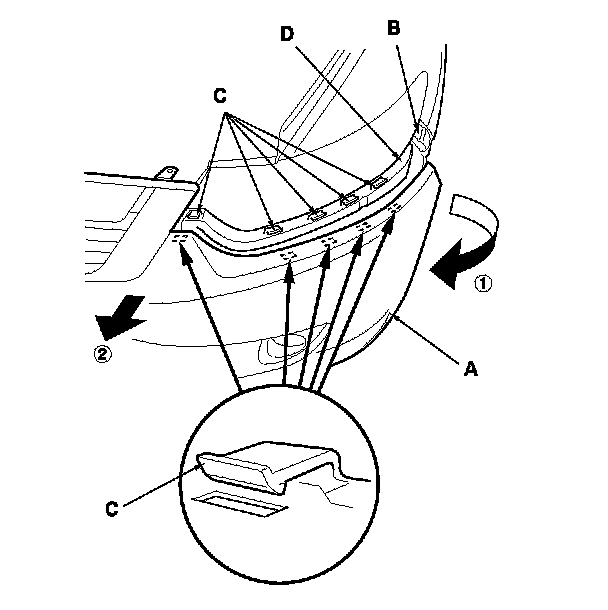 D
B
C
①
②
A
C