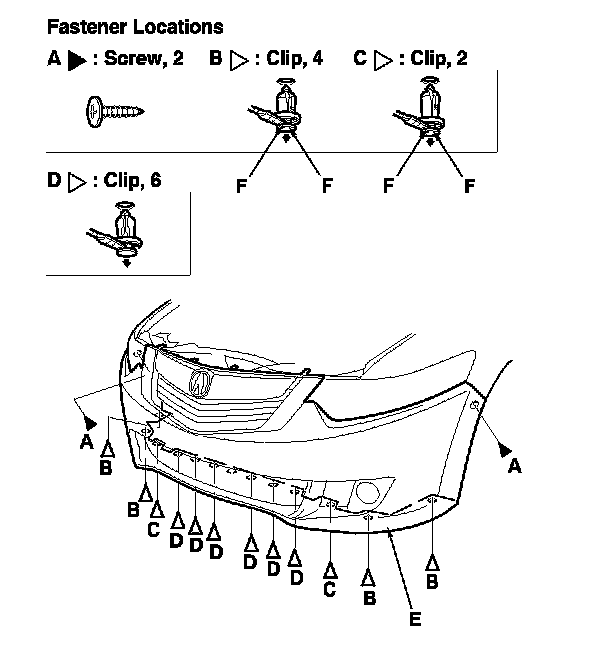 Fastener Locations

A ▶ : Screw, 2 B ▷ : Clip, 4 C ▷ : Clip, 2

F F F F

D ▷ : Clip, 6

A
B
B
C
D
D
D
D
D
D
C
B
B
E
A