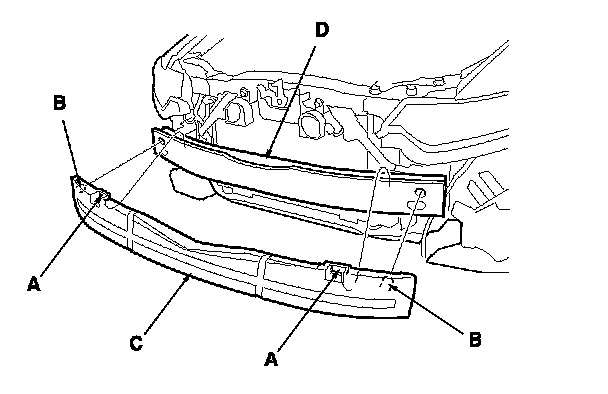 D
B
A
C
A
B