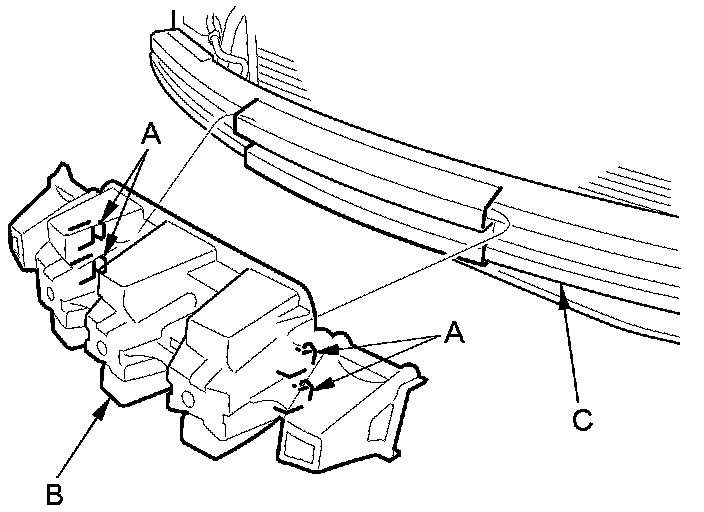 A
A
C
B