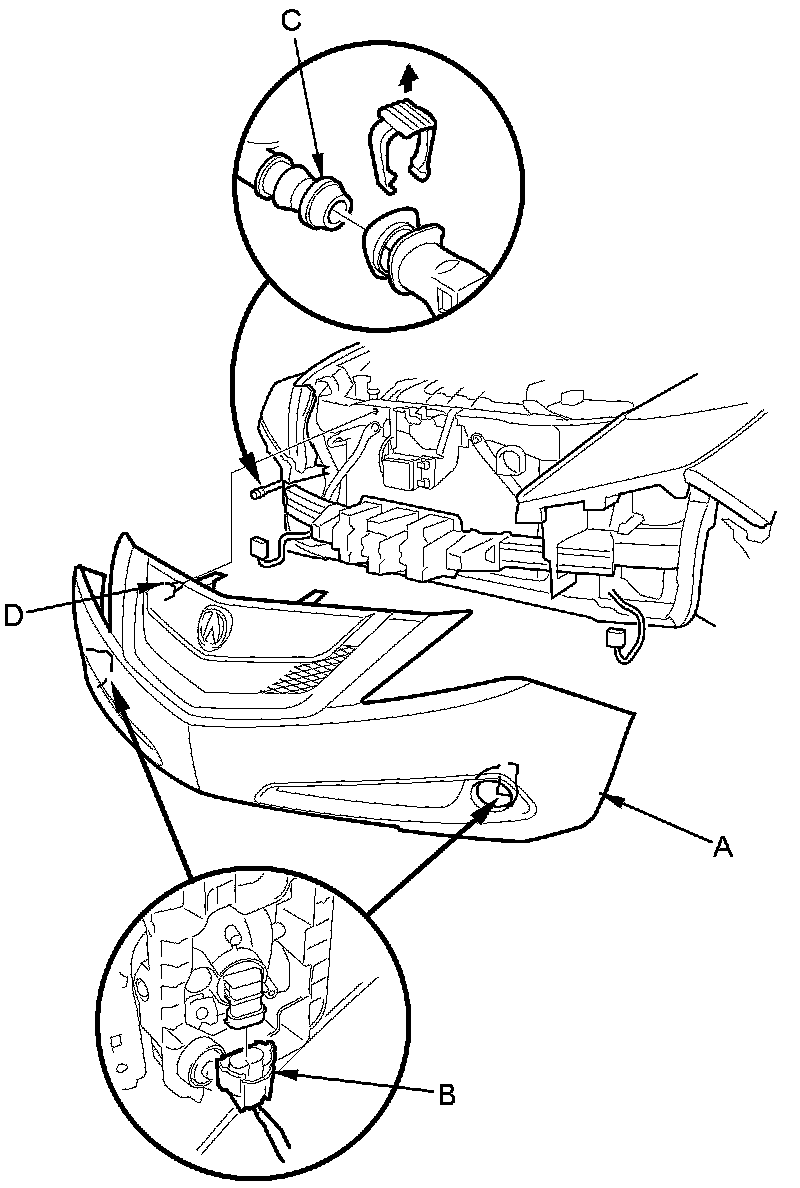 C
D
A
B