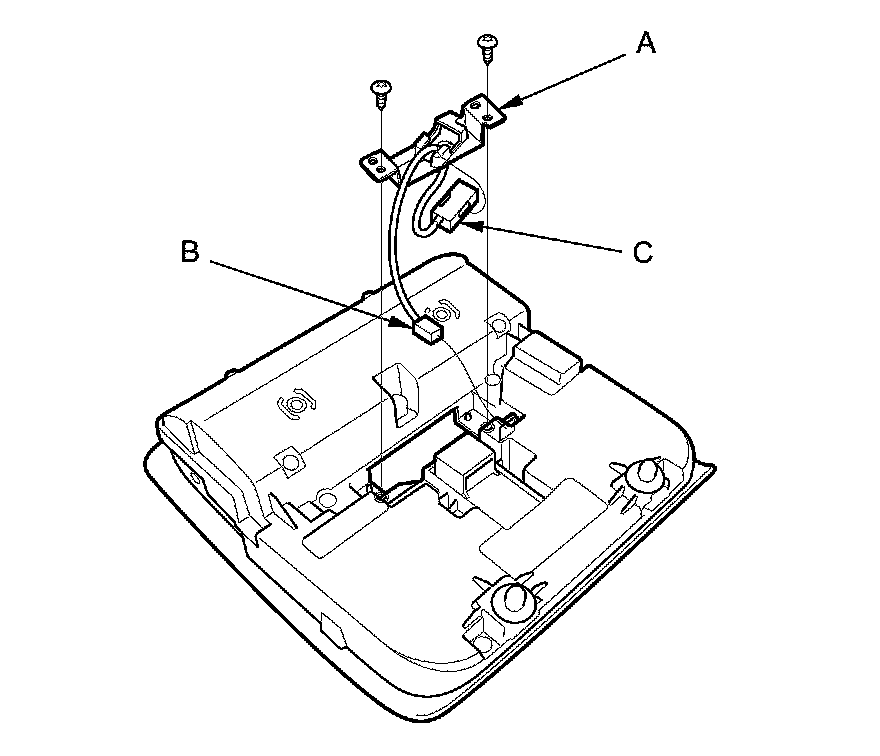 A

B

C