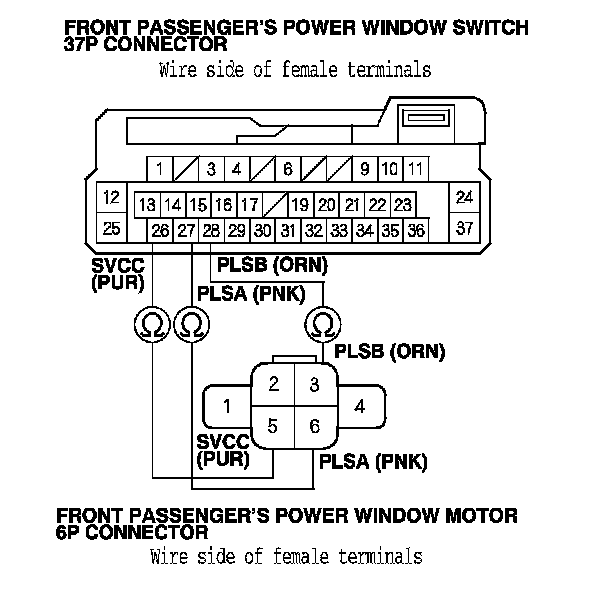 FRONT PASSENGER'S POWER WINDOW SWITCH 37P CONNECTOR

Wire side of female terminals

1 3 4 6 9 10 11
12 13 14 15 16 17 19 20 21 22 23 24
25 26 27 28 29 30 31 32 33 34 35 36 37

SVCC (PUR)
PLSB (ORN)
PLSA (PNK)
Ω Ω Ω
PLSB (ORN)

2 3
1 4
5 6

SVCC (PUR)
PLSA (PNK)

FRONT PASSENGER'S POWER WINDOW MOTOR 6P CONNECTOR

Wire side of female terminals