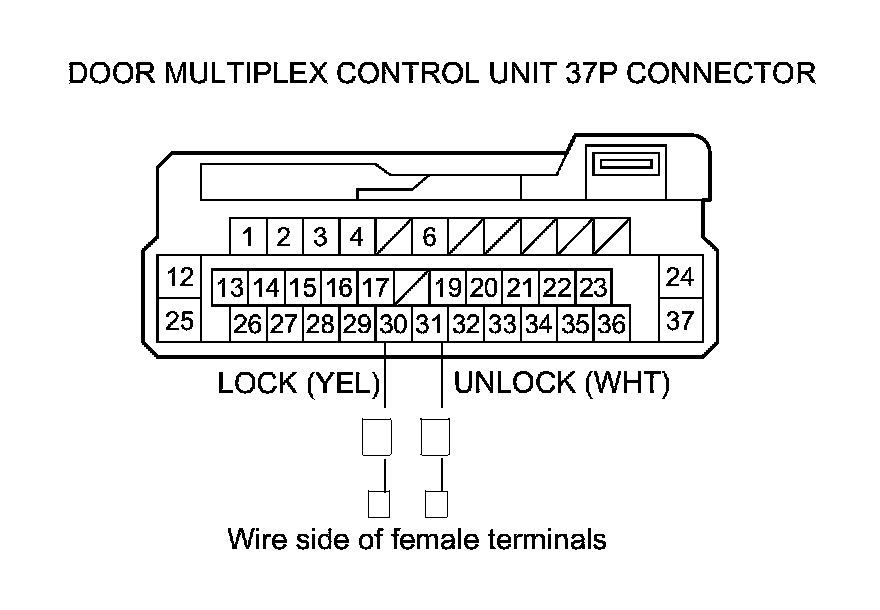 DOOR MULTIPLEX CONTROL UNIT 37P CONNECTOR

1 2 3 4 6

12 13 14 15 16 17 19 20 21 22 23 24

25 26 27 28 29 30 31 32 33 34 35 36 37

LOCK (YEL)

UNLOCK (WHT)

Wire side of female terminals