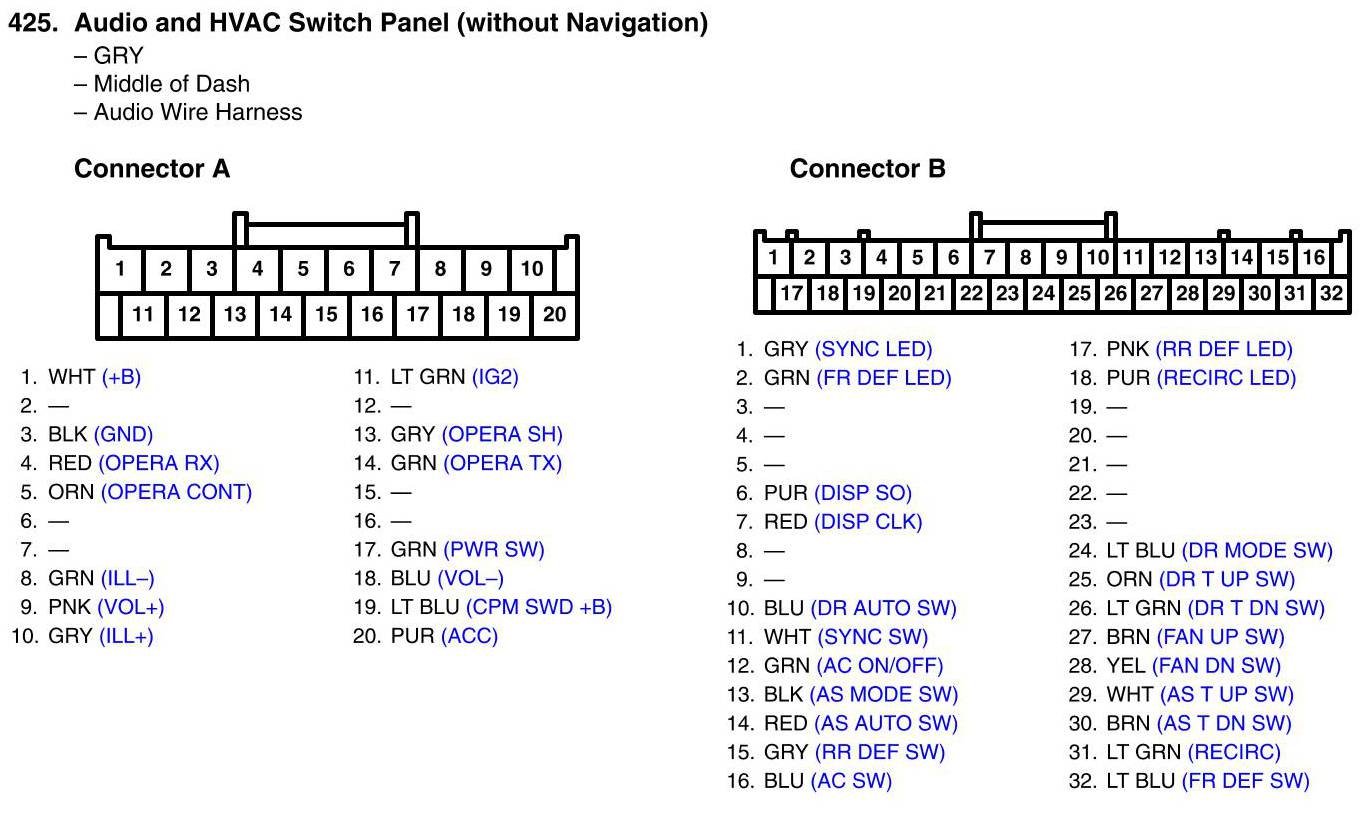 425. Audio and HVAC Switch Panel (without Navigation)
– GRY
– Middle of Dash
– Audio Wire Harness

Connector A

1 2 3 4 5 6 7 8 9 10
11 12 13 14 15 16 17 18 19 20

1. WHT (+B)
2. —
3. BLK (GND)
4. RED (OPERA RX)
5. ORN (OPERA CONT)
6. —
7. —
8. GRN (ILL–)
9. PNK (VOL+)
10. GRY (ILL+)

11. LT GRN (IG2)
12. —
13. GRY (OPERA SH)
14. GRN (OPERA TX)
15. —
16. —
17. GRN (PWR SW)
18. BLU (VOL–)
19. LT BLU (CPM SWD +B)
20. PUR (ACC)

Connector B

1 2 3 4 5 6 7 8 9 10 11 12 13 14 15 16
17 18 19 20 21 22 23 24 25 26 27 28 29 30 31 32

1. GRY (SYNC LED)
2. GRN (FR DEF LED)
3. —
4. —
5. —
6. PUR (DISP SO)
7. RED (DISP CLK)
8. —
9. —
10. BLU (DR AUTO SW)
11. WHT (SYNC SW)
12. GRN (AC ON/OFF)
13. BLK (AS MODE SW)
14. RED (AS AUTO SW)
15. GRY (RR DEF SW)
16. BLU (AC SW)

17. PNK (RR DEF LED)
18. PUR (RECIRC LED)
19. —
20. —
21. —
22. —
23. —
24. LT BLU (DR MODE SW)
25. ORN (DR T UP SW)
26. LT GRN (DR T DN SW)
27. BRN (FAN UP SW)
28. YEL (FAN DN SW)
29. WHT (AS T UP SW)
30. BRN (AS T DN SW)
31. LT GRN (RECIRC)
32. LT BLU (FR DEF SW)