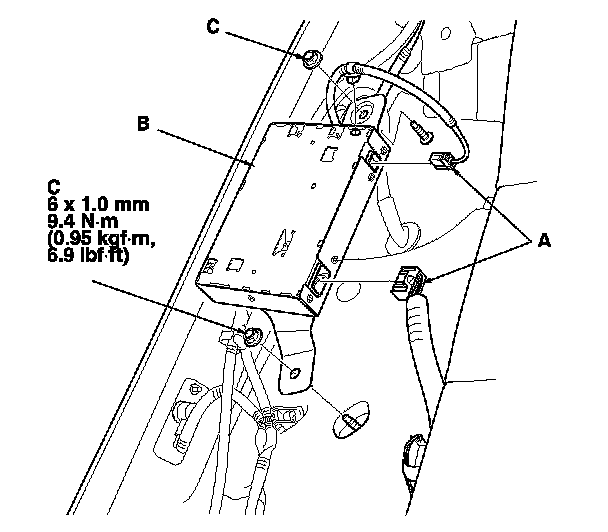 C

B

C
6 x 1.0 mm
9.4 N·m
(0.95 kgf·m,
6.9 lbf·ft)

A