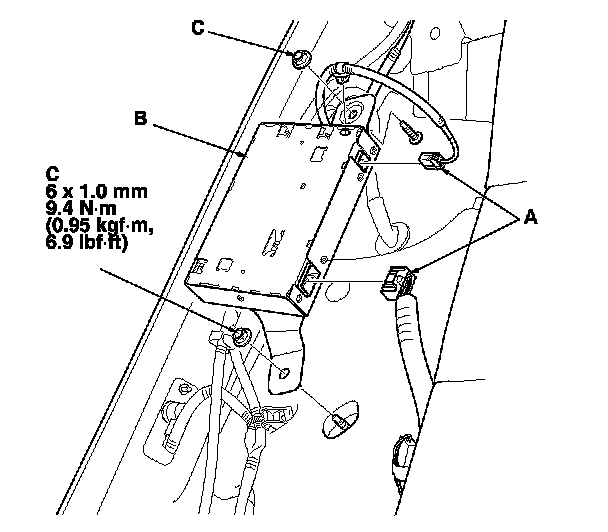 C

B

C
6 x 1.0 mm
9.4 N·m
(0.95 kgf·m,
6.9 lbf·ft)

A