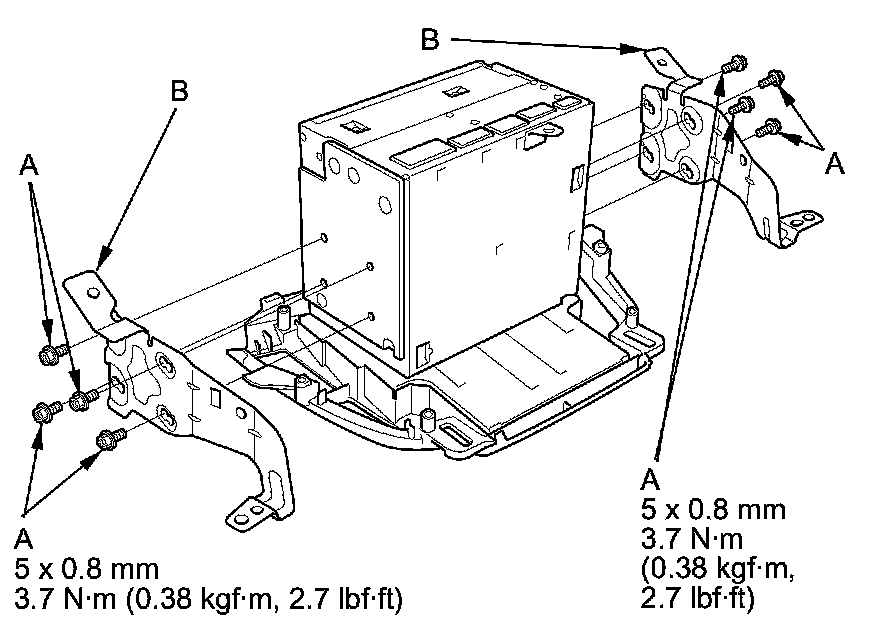 B

B

A

A

A
5 x 0.8 mm
3.7 N·m (0.38 kgf·m, 2.7 lbf·ft)

A
5 x 0.8 mm
3.7 N·m
(0.38 kgf·m,
2.7 lbf·ft)