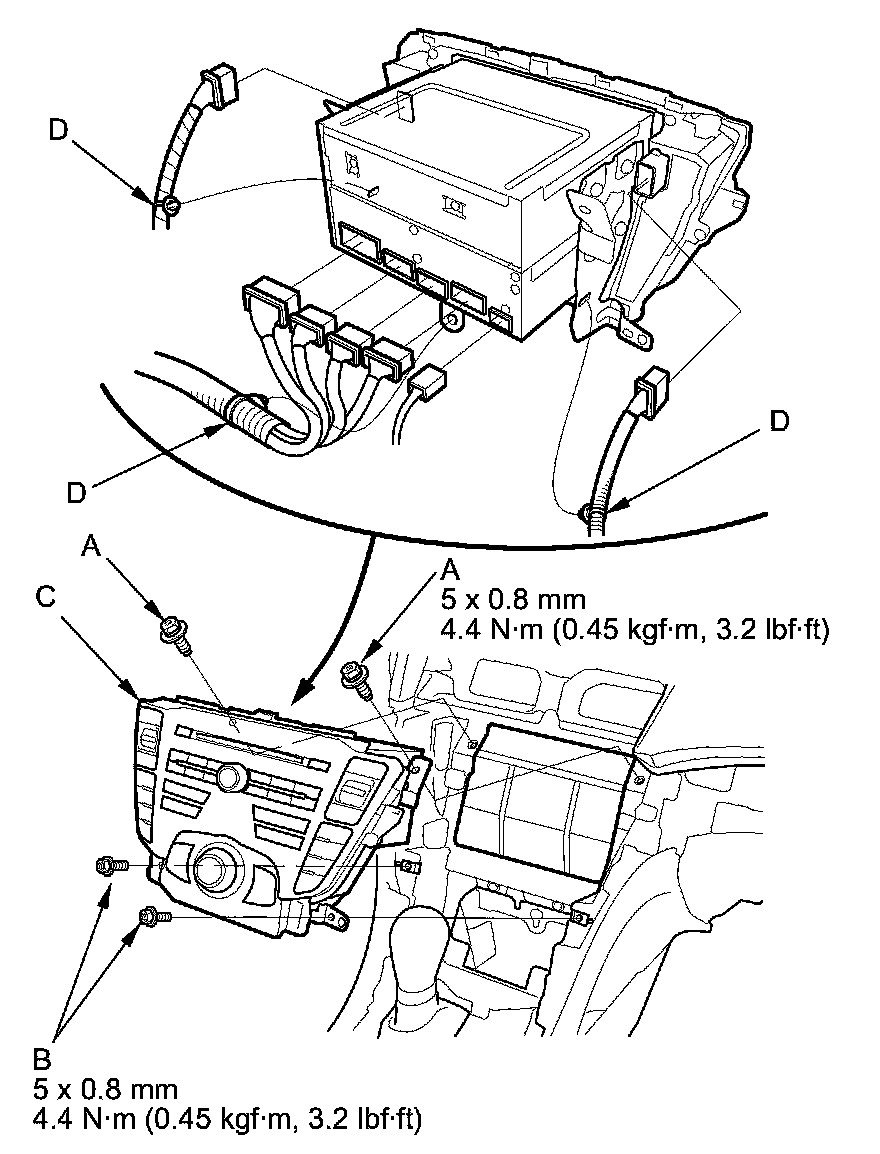 D

D

D

A

C

A
5 x 0.8 mm
4.4 N·m (0.45 kgf·m, 3.2 lbf·ft)

B
5 x 0.8 mm
4.4 N·m (0.45 kgf·m, 3.2 lbf·ft)