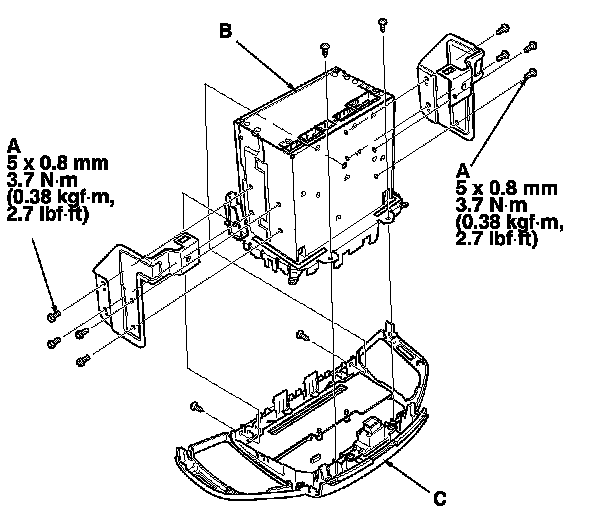 B

A
5 x 0.8 mm
3.7 N·m
(0.38 kgf·m,
2.7 lbf·ft)

A
5 x 0.8 mm
3.7 N·m
(0.38 kgf·m,
2.7 lbf·ft)

C