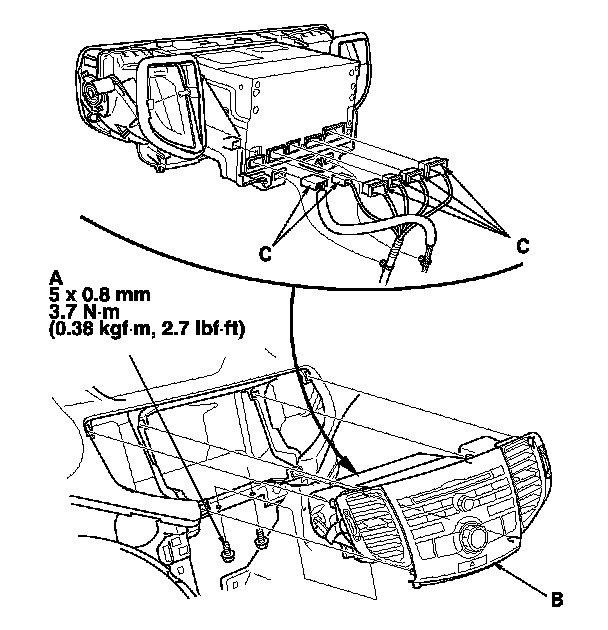 C

C

A
5 x 0.8 mm
3.7 N·m
(0.38 kgf·m, 2.7 lbf·ft)

B