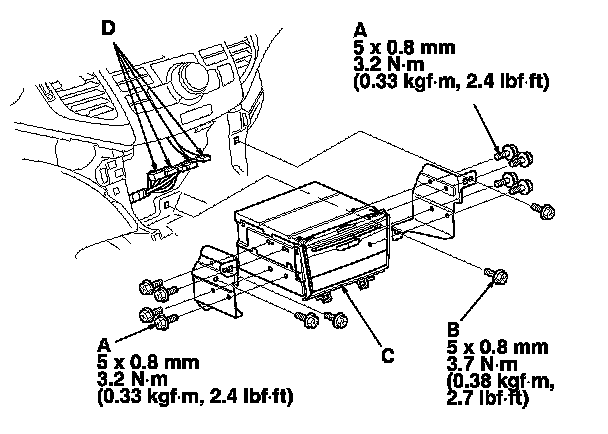 D

A
5 x 0.8 mm
3.2 N·m
(0.33 kgf·m, 2.4 lbf·ft)

A
5 x 0.8 mm
3.2 N·m
(0.33 kgf·m, 2.4 lbf·ft)

C

B
5 x 0.8 mm
3.7 N·m
(0.38 kgf·m, 2.7 lbf·ft)