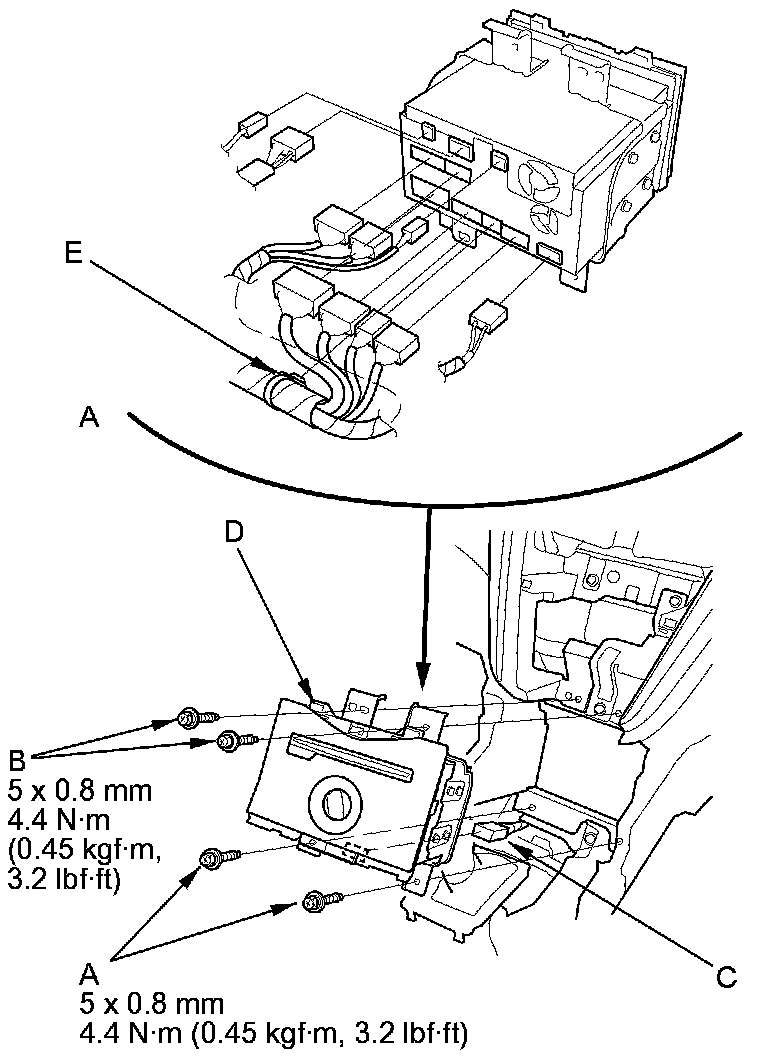 E

A

D

B
5 x 0.8 mm
4.4 N·m
(0.45 kgf·m,
3.2 lbf·ft)

A
5 x 0.8 mm
4.4 N·m (0.45 kgf·m, 3.2 lbf·ft)

C