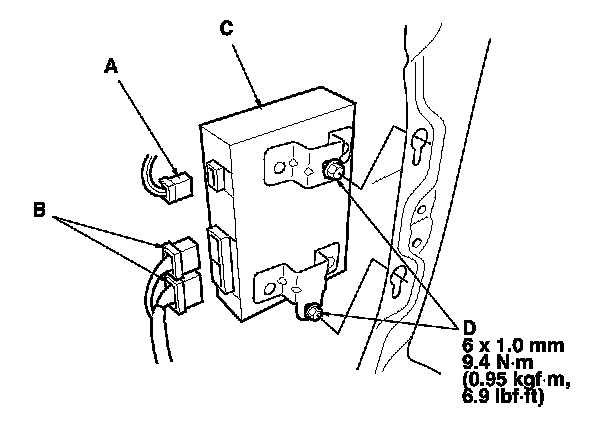 C
A
B
D
6 x 1.0 mm
9.4 N·m
(0.95 kgf·m,
6.9 lbf·ft)