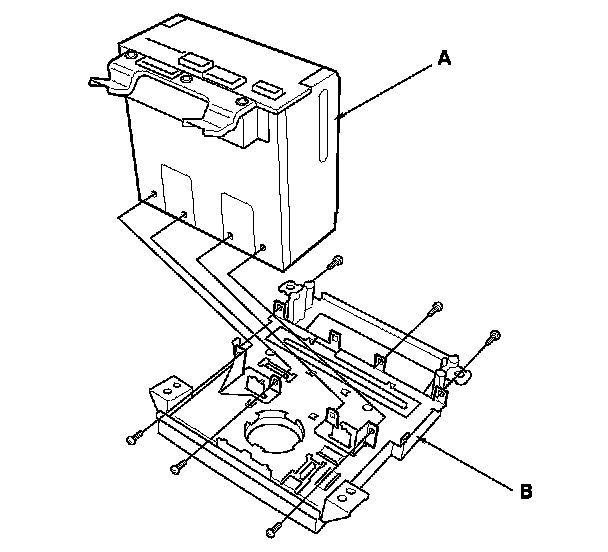 A
B