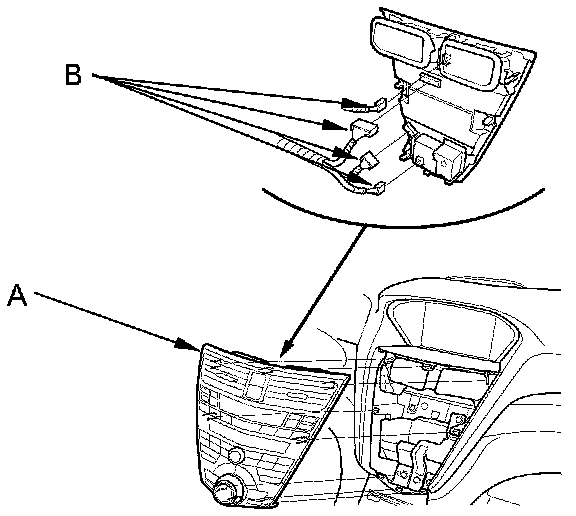 B

A