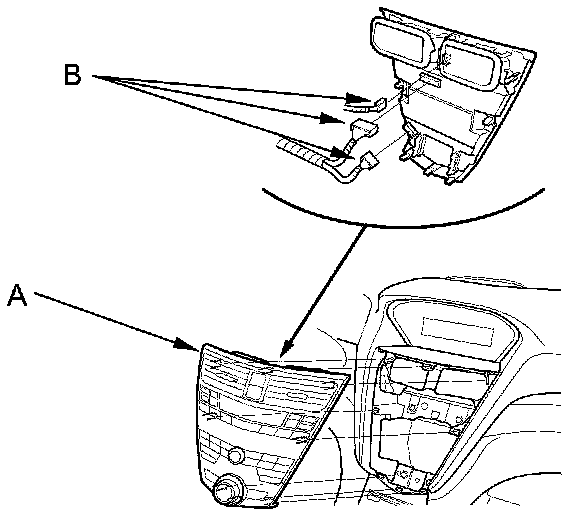 B

A