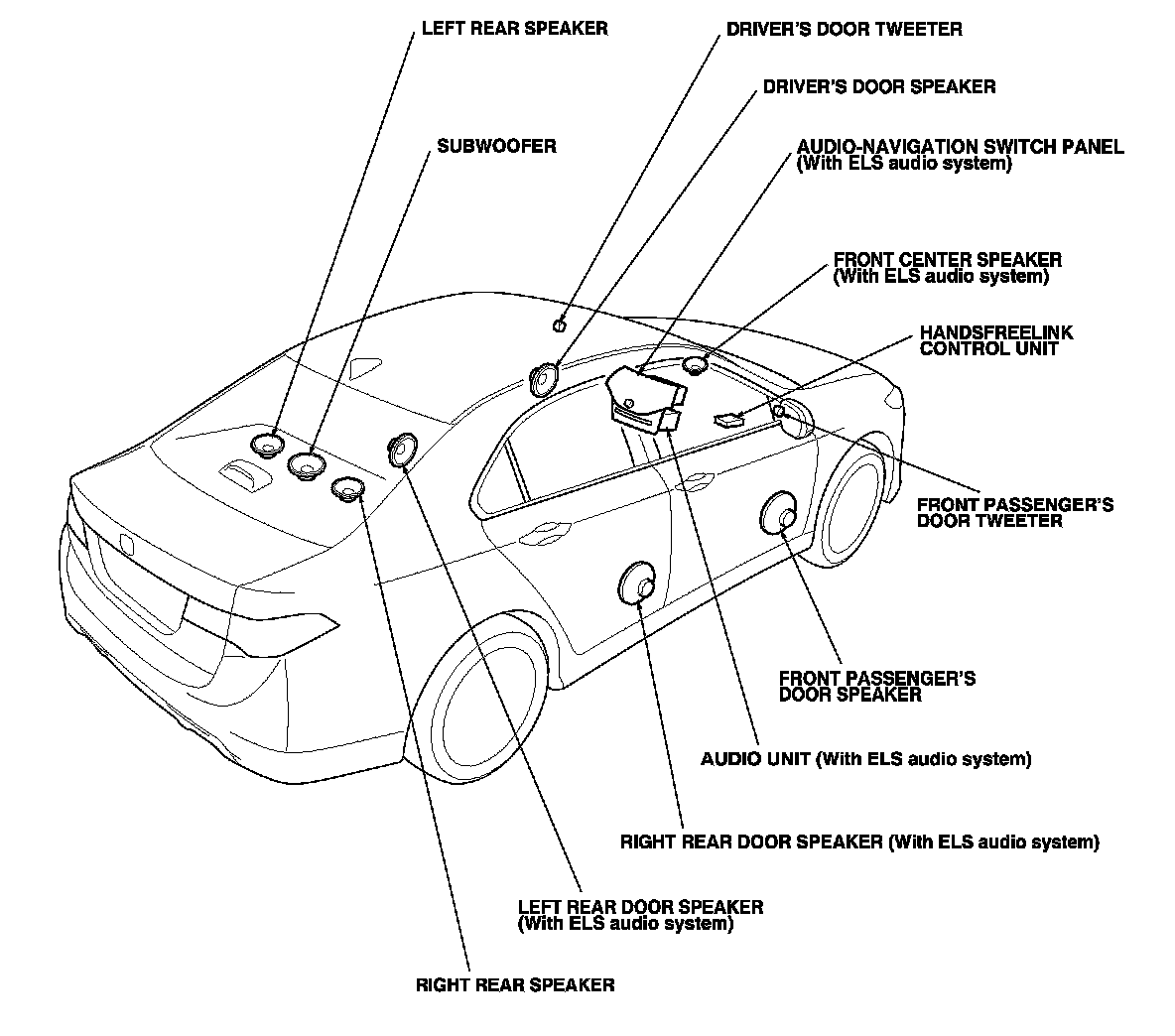 LEFT REAR SPEAKER

DRIVER'S DOOR TWEETER

DRIVER'S DOOR SPEAKER

SUBWOOFER

AUDIO-NAVIGATION SWITCH PANEL (With ELS audio system)

FRONT CENTER SPEAKER (With ELS audio system)

HANDSFREELINK CONTROL UNIT

FRONT PASSENGER'S DOOR TWEETER

FRONT PASSENGER'S DOOR SPEAKER

AUDIO UNIT (With ELS audio system)

RIGHT REAR DOOR SPEAKER (With ELS audio system)

LEFT REAR DOOR SPEAKER (With ELS audio system)

RIGHT REAR SPEAKER