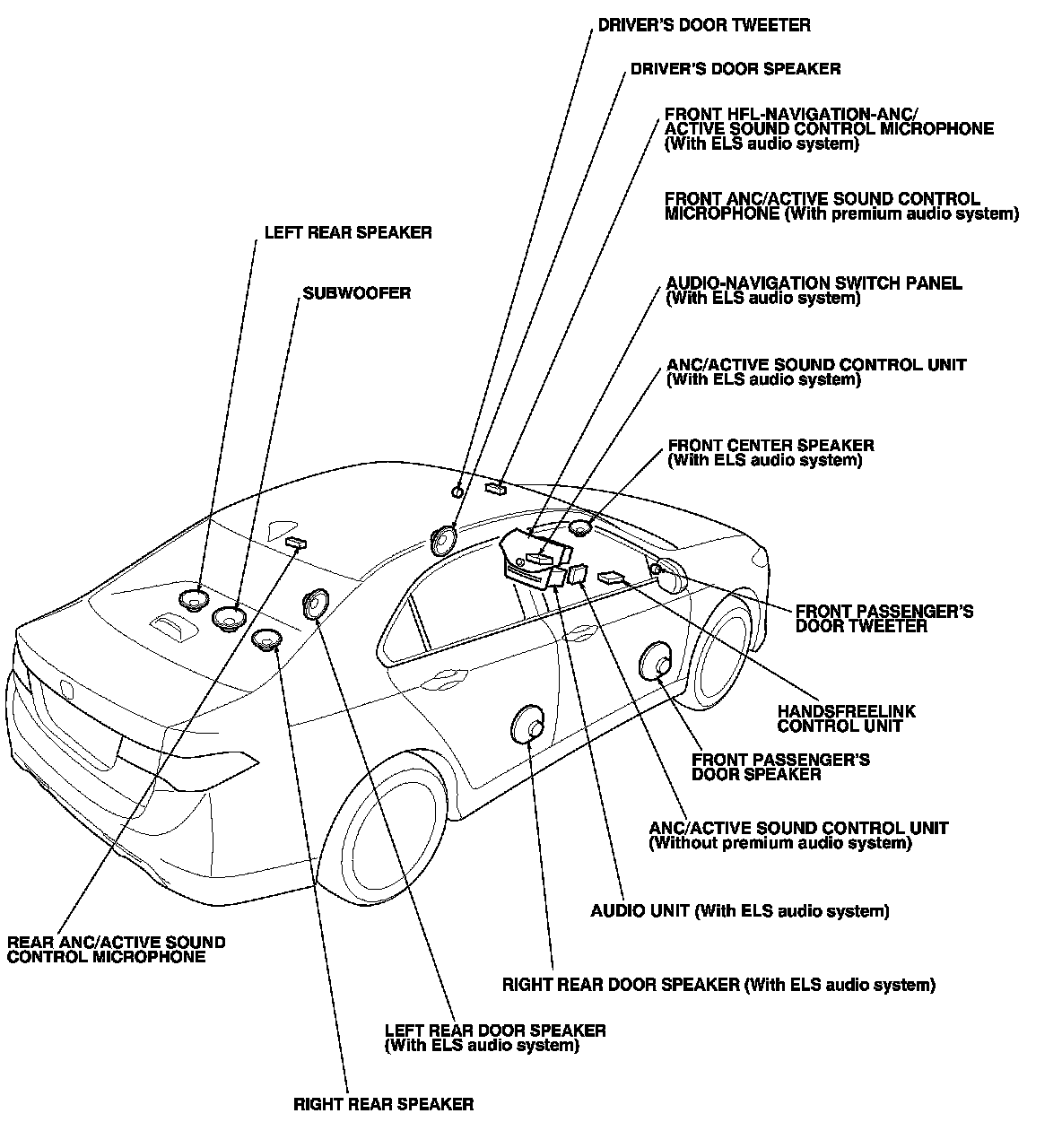 DRIVER'S DOOR TWEETER

DRIVER'S DOOR SPEAKER

FRONT HFL-NAVIGATION-ANC/ ACTIVE SOUND CONTROL MICROPHONE (With ELS audio system)

FRONT ANC/ACTIVE SOUND CONTROL MICROPHONE (With premium audio system)

LEFT REAR SPEAKER

SUBWOOFER

AUDIO-NAVIGATION SWITCH PANEL (With ELS audio system)

ANC/ACTIVE SOUND CONTROL UNIT (With ELS audio system)

FRONT CENTER SPEAKER (With ELS audio system)

FRONT PASSENGER'S DOOR TWEETER

HANDSFREELINK CONTROL UNIT

FRONT PASSENGER'S DOOR SPEAKER

ANC/ACTIVE SOUND CONTROL UNIT (Without premium audio system)

AUDIO UNIT (With ELS audio system)

REAR ANC/ACTIVE SOUND CONTROL MICROPHONE

RIGHT REAR DOOR SPEAKER (With ELS audio system)

LEFT REAR DOOR SPEAKER (With ELS audio system)

RIGHT REAR SPEAKER